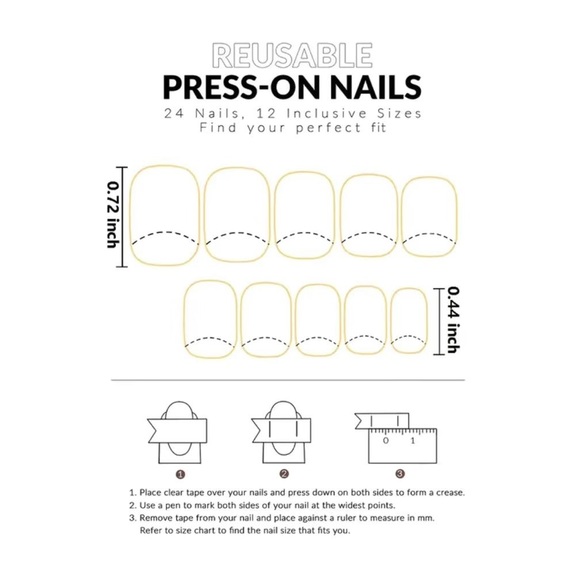 REUSABLE
PRESS-ON NAILS
24 Nails, 12 Inclusive Sizes
Find your perfect fit

0.72 inch

0.44 inch

0 1

1 2 3

1. Place clear tape over your nails and press down on both sides to form a crease.
2. Use a pen to mark both sides of your nail at the widest points.
3. Remove tape from your nail and place against a ruler to measure in mm. Refer to size chart to find the nail size that fits you.